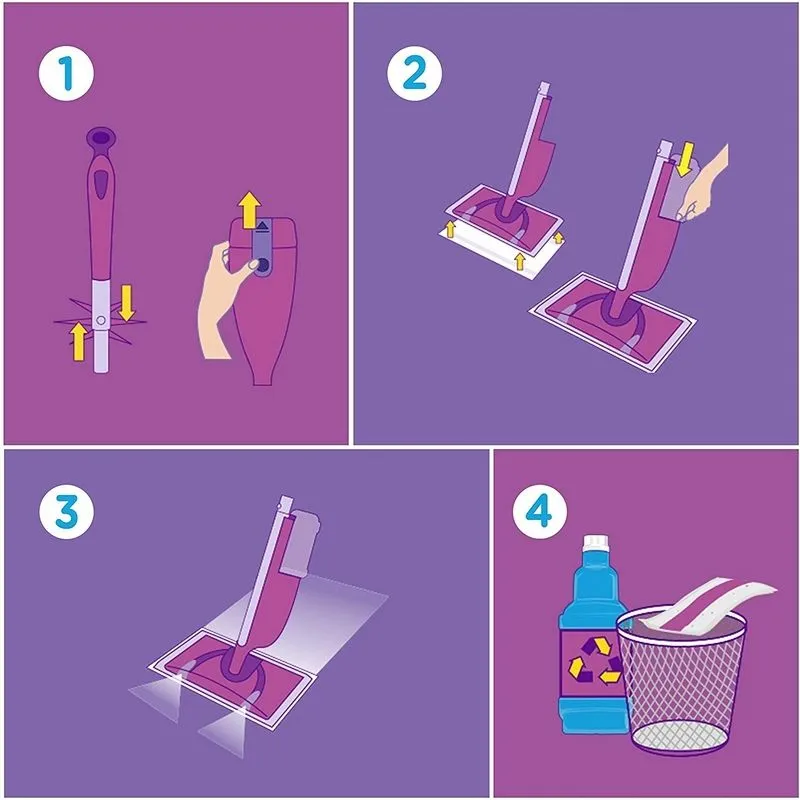 1

2

3

4