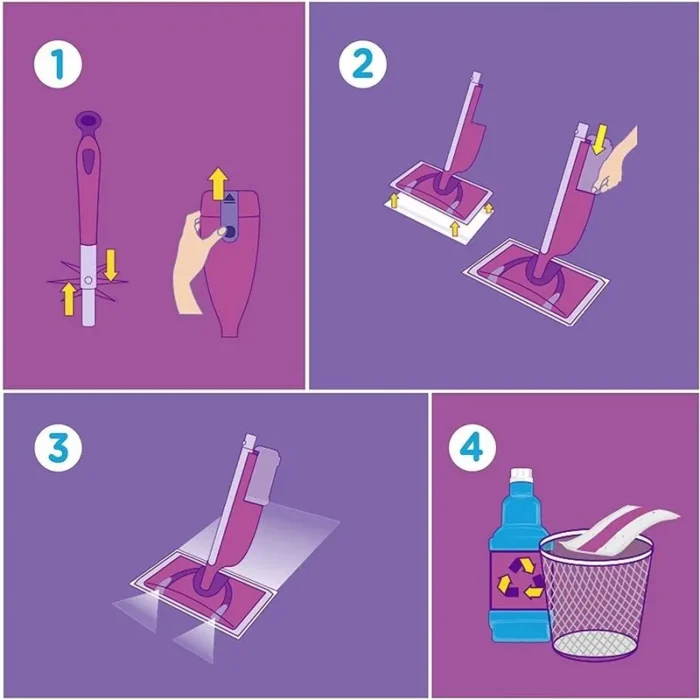 1

2

3

4