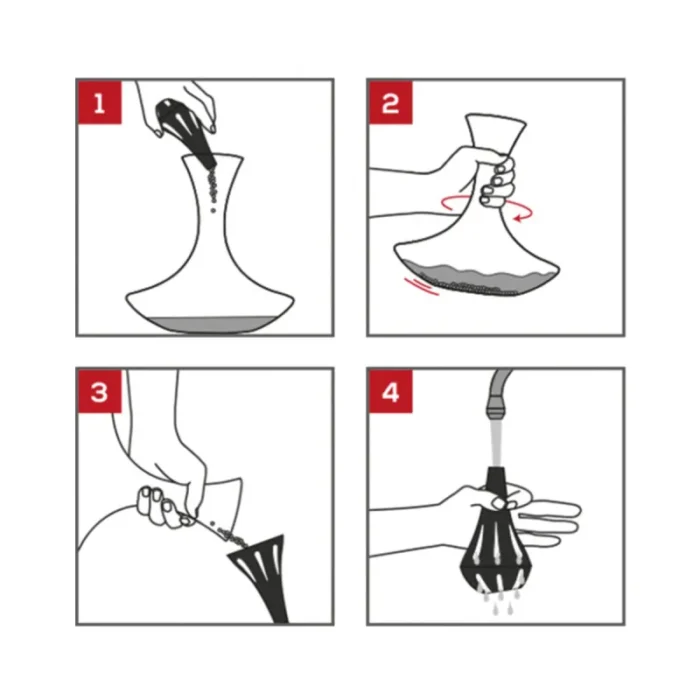 1

2

3

4