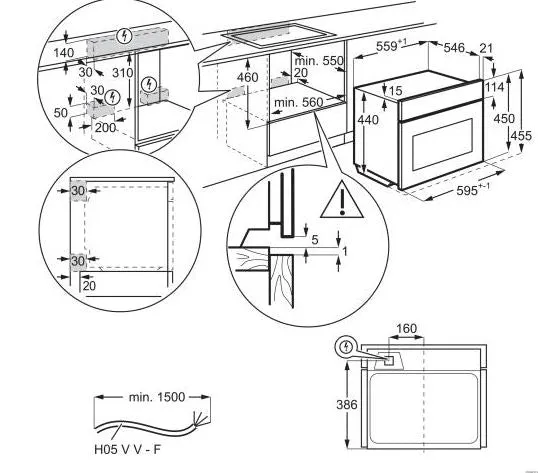 140
30
310
30
50
200
460
min. 550
20
min. 560
$559^{+1}$
546
21
15
114
440
450
455
$595^{+-1}$
30
30
20
5
1
160
386
min. 1500
H05 V V - F